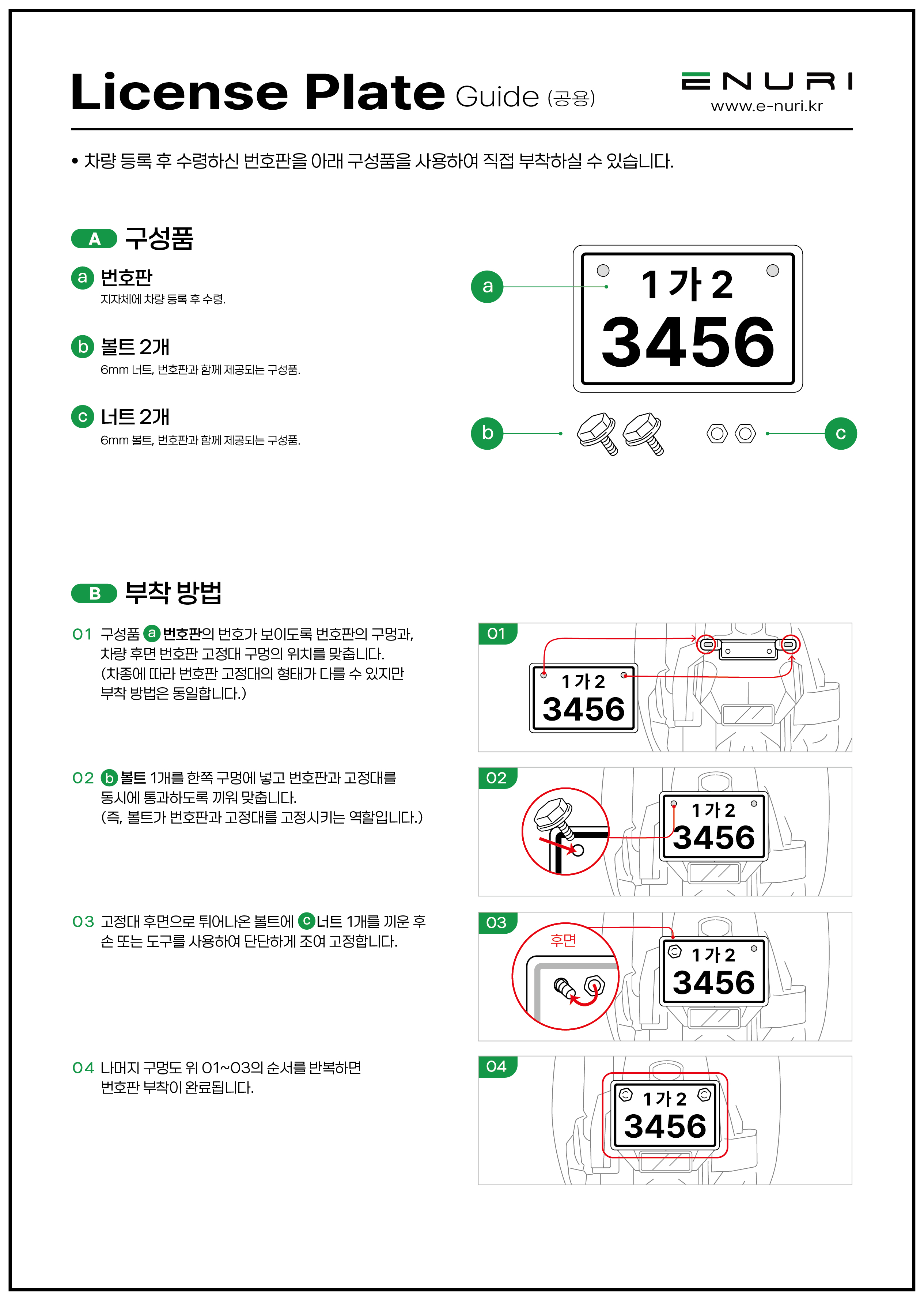 License Plate Guide (공용)

ENURI
www.e-nuri.kr

• 차량 등록 후 수령하신 번호판을 아래 구성품을 사용하여 직접 부착하실 수 있습니다.

A 구성품

a 번호판
지자체에 차량 등록 후 수령.

b 볼트 2개
6mm 너트, 번호판과 함께 제공되는 구성품.

c 너트 2개
6mm 볼트, 번호판과 함께 제공되는 구성품.

a
1 가 2
3456

b

c

B 부착 방법

01 구성품 a 번호판의 번호가 보이도록 번호판의 구멍과, 차량 후면 번호판 고정대 구멍의 위치를 맞춥니다. (차종에 따라 번호판 고정대의 형태가 다를 수 있지만 부착 방법은 동일합니다.)

02 b 볼트 1개를 한쪽 구멍에 넣고 번호판과 고정대를 동시에 통과하도록 끼워 맞춥니다. (즉, 볼트가 번호판과 고정대를 고정시키는 역할입니다.)

03 고정대 후면으로 튀어나온 볼트에 c 너트 1개를 끼운 후 손 또는 도구를 사용하여 단단하게 조여 고정합니다.

04 나머지 구멍도 위 01~03의 순서를 반복하면 번호판 부착이 완료됩니다.

01
1 가 2
3456

02
1 가 2
3456

03
후면
1 가 2
3456

04
1 가 2
3456